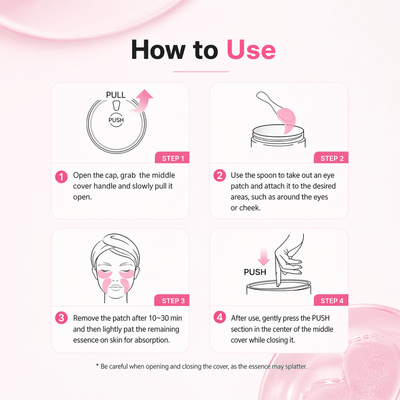 How to Use

PULL

PUSH

STEP 1

1 Open the cap, grab the middle cover handle and slowly pull it open.

STEP 2

2 Use the spoon to take out an eye patch and attach it to the desired areas, such as around the eyes or cheek.

STEP 3

3 Remove the patch after 10~30 min and then lightly pat the remaining essence on skin for absorption.

PUSH

STEP 4

4 After use, gently press the PUSH section in the center of the middle cover while closing it.

* Be careful when opening and closing the cover, as the essence may splatter.